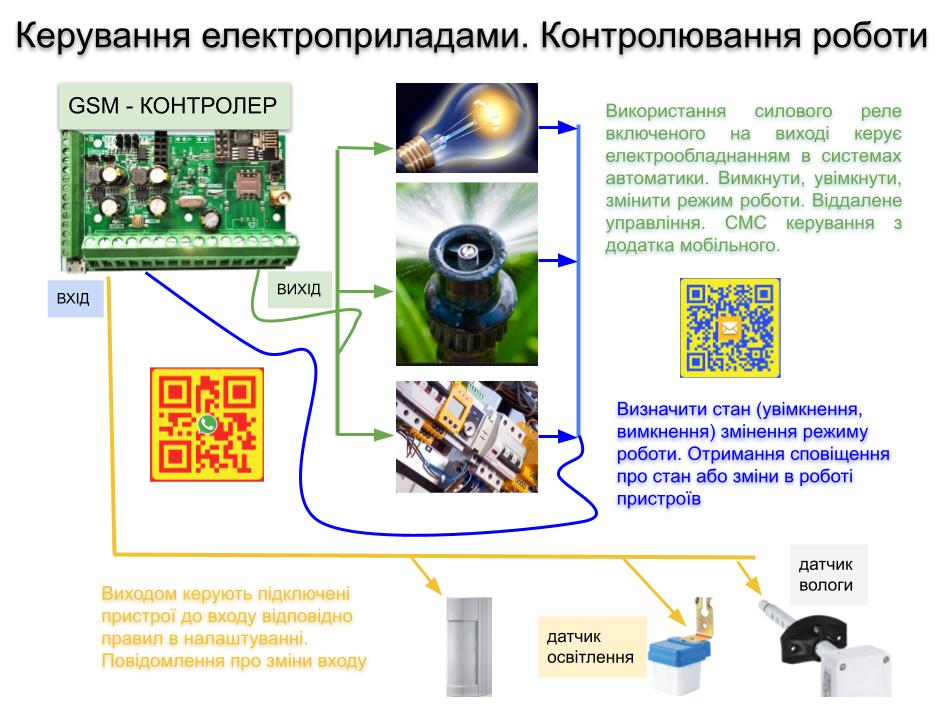 Керування електроприладами. Контролювання роботи

GSM - КОНТРОЛЕР

ВХІД

ВИХІД

Використання силового реле включеного на виході керує електрообладнанням в системах автоматики. Вимкнути, увімкнути, змінити режим роботи. Віддалене управління. СМС керування з додатка мобільного.

Визначити стан (увімкнення, вимкнення) змінення режиму роботи. Отримання сповіщення про стан або зміни в роботі пристроїв

Виходом керують підключені пристрої до входу відповідно правил в налаштуванні. Повідомлення про зміни входу

датчик освітлення

датчик вологи